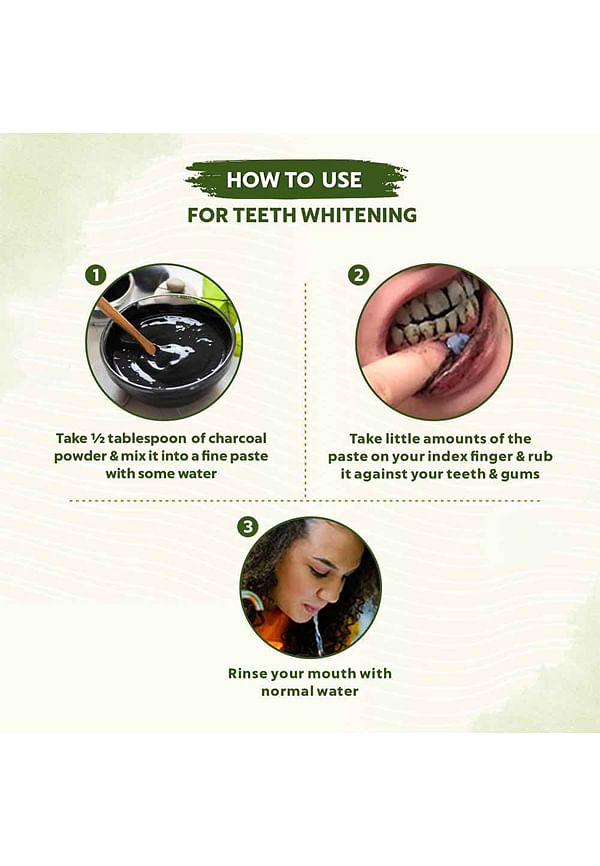 HOW TO USE
FOR TEETH WHITENING

1
Take ½ tablespoon of charcoal powder & mix it into a fine paste with some water

2
Take little amounts of the paste on your index finger & rub it against your teeth & gums

3
Rinse your mouth with normal water