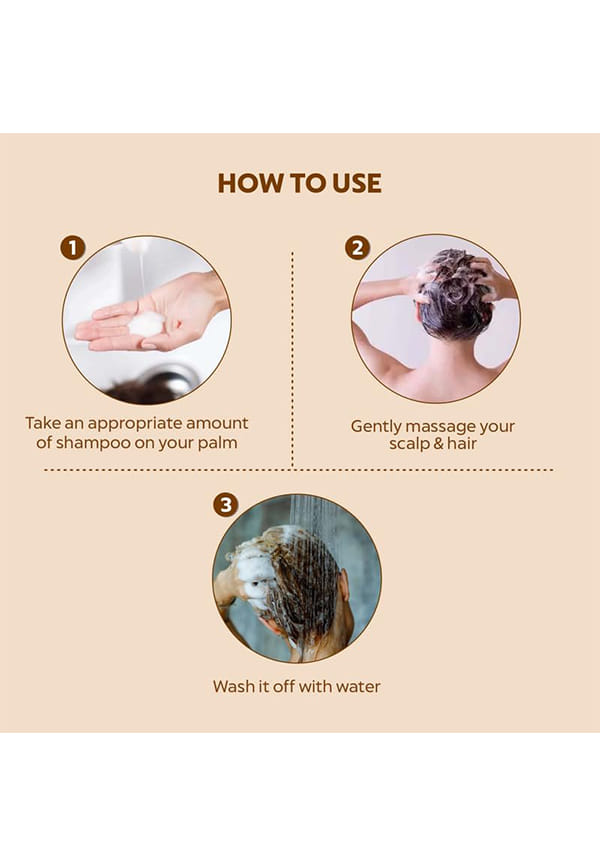 HOW TO USE

1

Take an appropriate amount of shampoo on your palm

2

Gently massage your scalp & hair

3

Wash it off with water