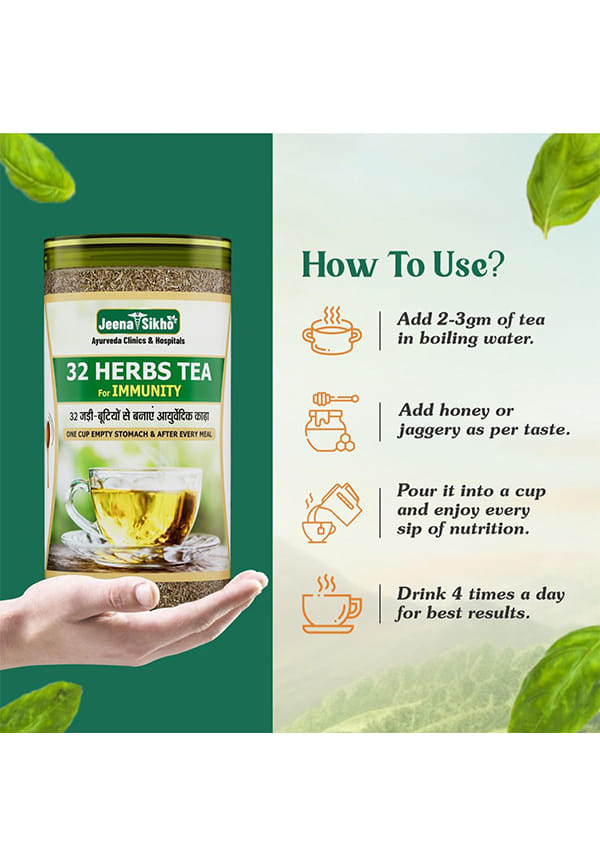 Jeena Sikho
Ayurveda Clinics & Hospitals
32 HERBS TEA
For IMMUNITY
32 जड़ी-बूटियों से बनाएं आयुर्वेदिक काढ़ा
ONE CUP EMPTY STOMACH & AFTER EVERY MEAL

How To Use?

Add 2-3gm of tea in boiling water.

Add honey or jaggery as per taste.

Pour it into a cup and enjoy every sip of nutrition.

Drink 4 times a day for best results.