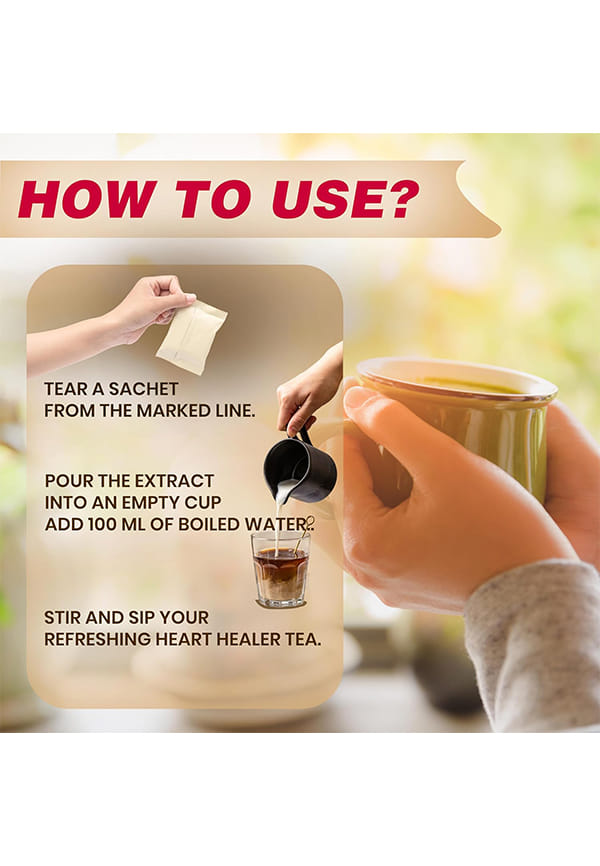 HOW TO USE?

TEAR A SACHET FROM THE MARKED LINE.

POUR THE EXTRACT INTO AN EMPTY CUP ADD 100 ML OF BOILED WATER.

STIR AND SIP YOUR REFRESHING HEART HEALER TEA.