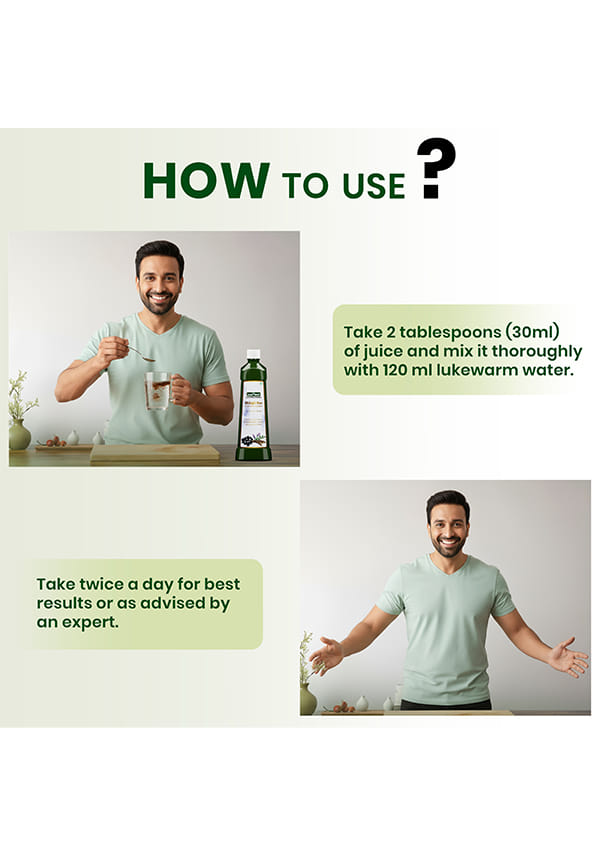 HOW TO USE ?

Take 2 tablespoons (30ml) of juice and mix it thoroughly with 120 ml lukewarm water.

Take twice a day for best results or as advised by an expert.