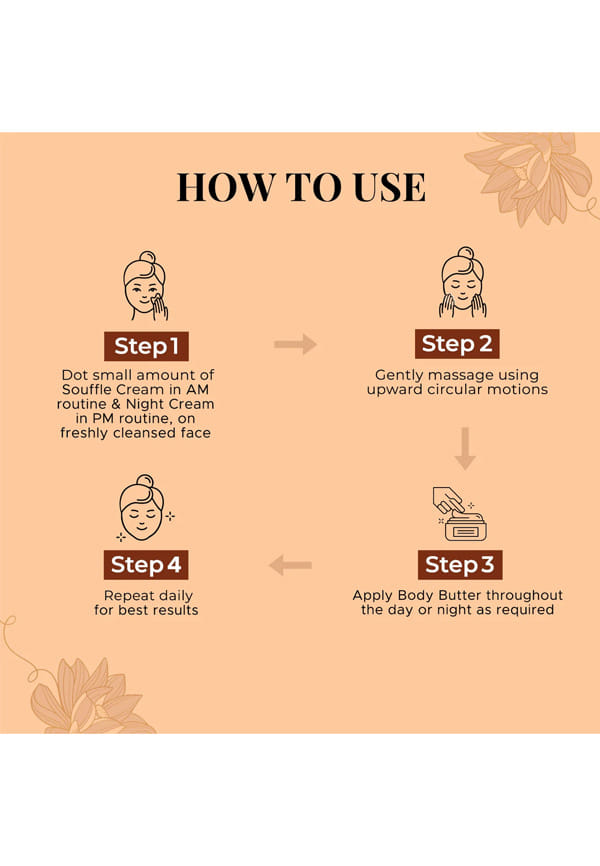 HOW TO USE

Step 1

Dot small amount of Souffle Cream in AM routine & Night Cream in PM routine, on freshly cleansed face

Step 2

Gently massage using upward circular motions

Step 3

Apply Body Butter throughout the day or night as required

Step 4

Repeat daily for best results