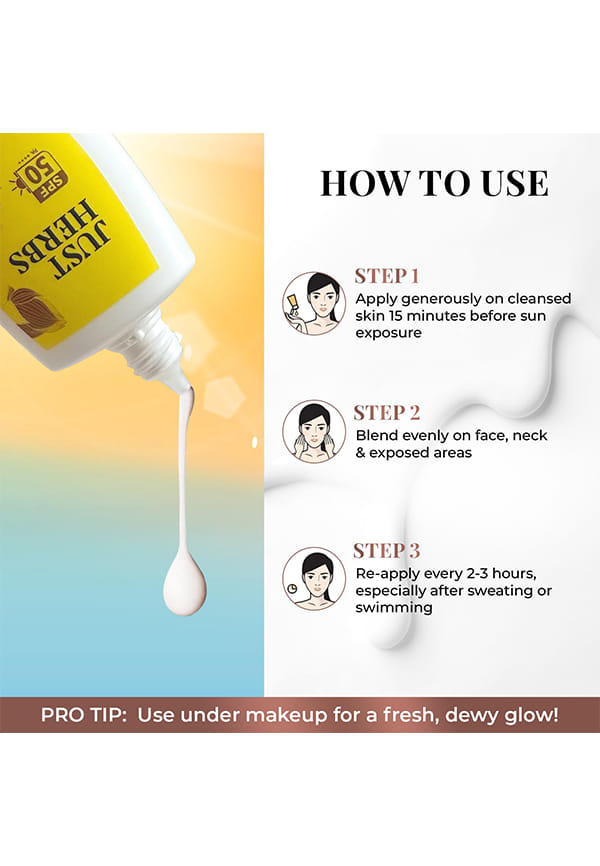 SPF 50
JUST HERBS

HOW TO USE

STEP 1
Apply generously on cleansed skin 15 minutes before sun exposure

STEP 2
Blend evenly on face, neck & exposed areas

STEP 3
Re-apply every 2-3 hours, especially after sweating or swimming

PRO TIP: Use under makeup for a fresh, dewy glow!