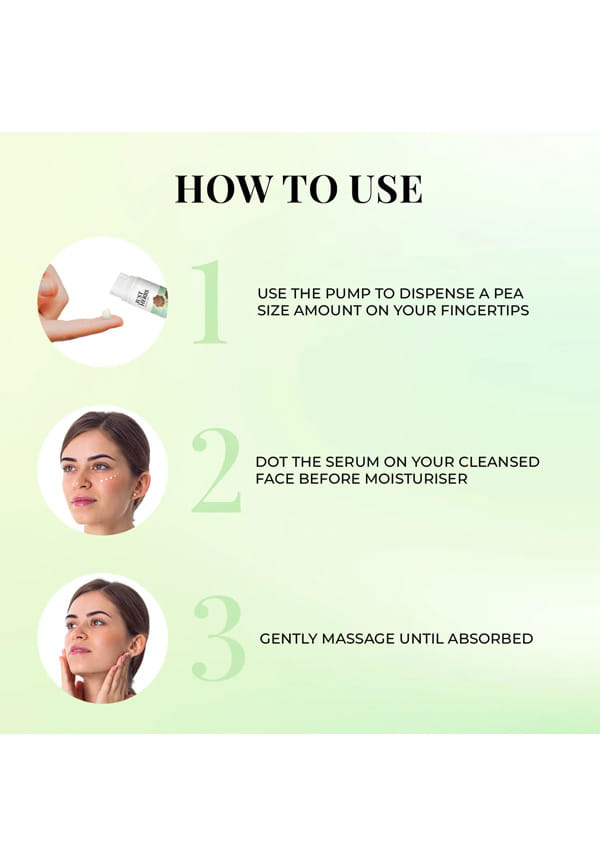 HOW TO USE

JUST HERBS

1

USE THE PUMP TO DISPENSE A PEA SIZE AMOUNT ON YOUR FINGERTIPS

2

DOT THE SERUM ON YOUR CLEANSED FACE BEFORE MOISTURISER

3

GENTLY MASSAGE UNTIL ABSORBED