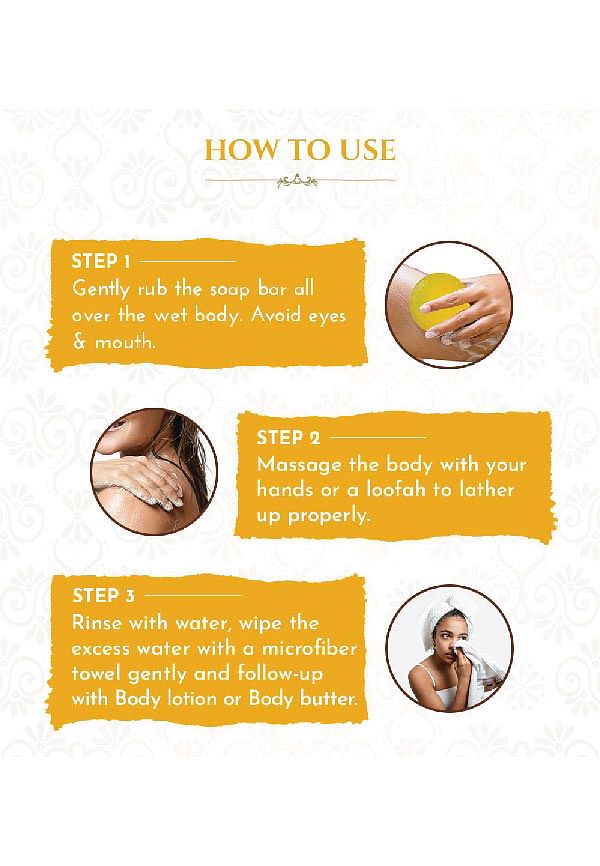 HOW TO USE

STEP 1

Gently rub the soap bar all over the wet body. Avoid eyes & mouth.

STEP 2

Massage the body with your hands or a loofah to lather up properly.

STEP 3

Rinse with water, wipe the excess water with a microfiber towel gently and follow-up with Body lotion or Body butter.