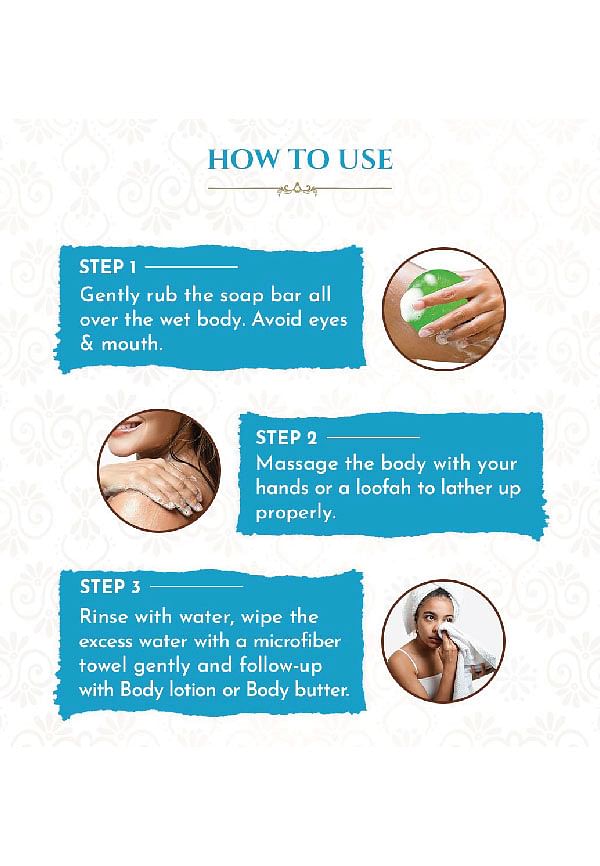 HOW TO USE

STEP 1

Gently rub the soap bar all over the wet body. Avoid eyes & mouth.

STEP 2

Massage the body with your hands or a loofah to lather up properly.

STEP 3

Rinse with water, wipe the excess water with a microfiber towel gently and follow-up with Body lotion or Body butter.