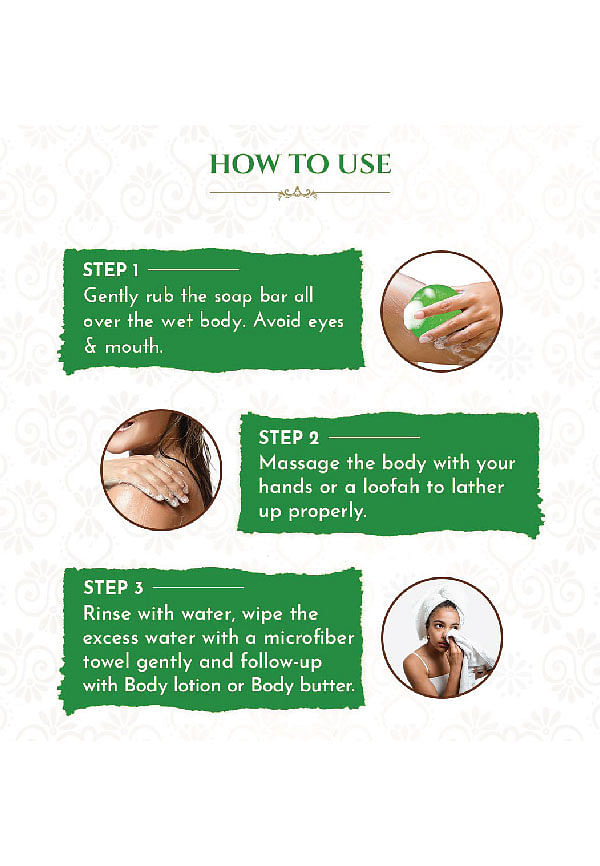 HOW TO USE

STEP 1
Gently rub the soap bar all over the wet body. Avoid eyes & mouth.

STEP 2
Massage the body with your hands or a loofah to lather up properly.

STEP 3
Rinse with water, wipe the excess water with a microfiber towel gently and follow-up with Body lotion or Body butter.