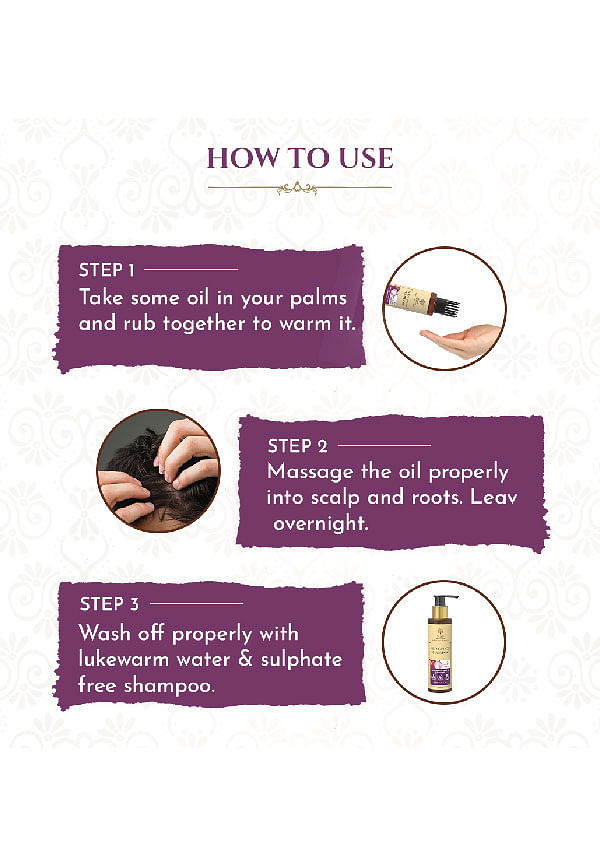 HOW TO USE

STEP 1

Take some oil in your palms and rub together to warm it.

STEP 2

Massage the oil properly into scalp and roots. Leav overnight.

STEP 3

Wash off properly with lukewarm water & sulphate free shampoo.