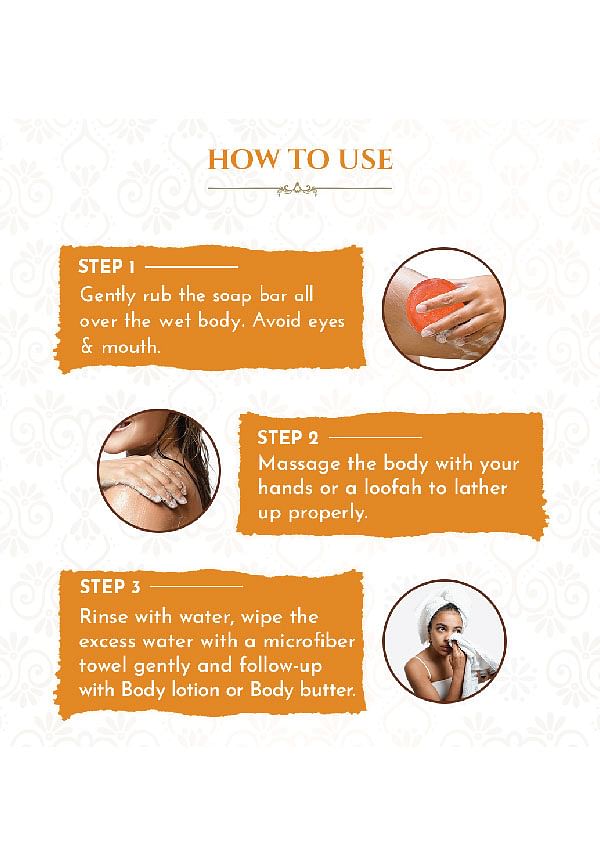 HOW TO USE

STEP 1

Gently rub the soap bar all over the wet body. Avoid eyes & mouth.

STEP 2

Massage the body with your hands or a loofah to lather up properly.

STEP 3

Rinse with water, wipe the excess water with a microfiber towel gently and follow-up with Body lotion or Body butter.