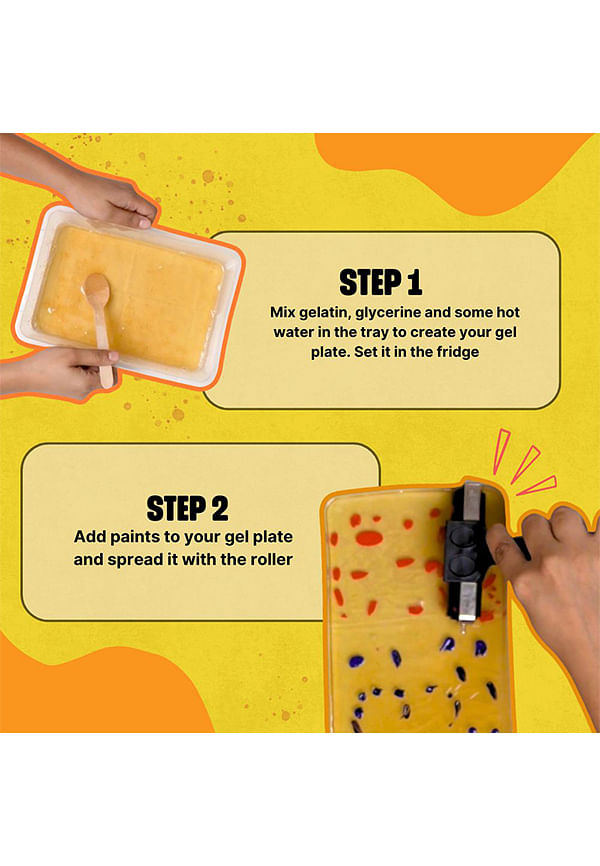 STEP 1
Mix gelatin, glycerine and some hot water in the tray to create your gel plate. Set it in the fridge

STEP 2
Add paints to your gel plate and spread it with the roller