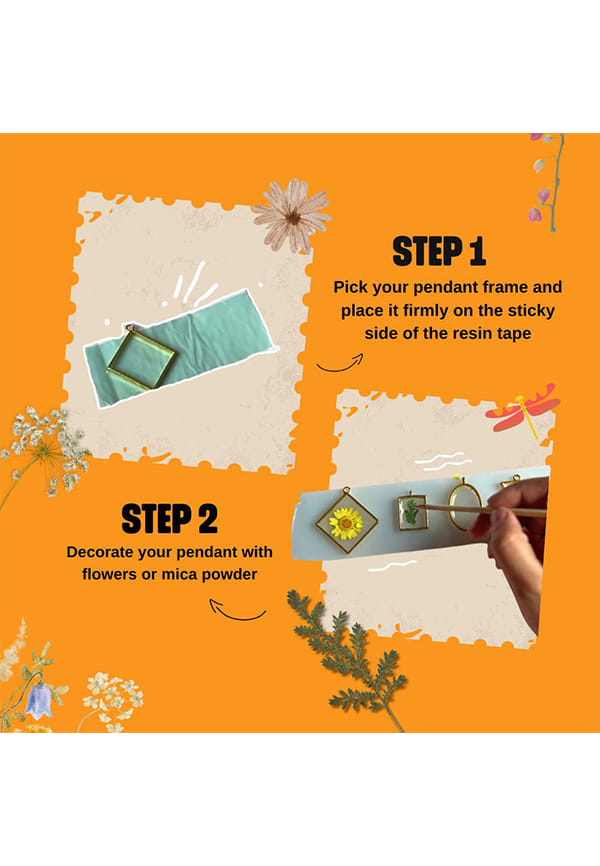 STEP 1

Pick your pendant frame and place it firmly on the sticky side of the resin tape

STEP 2

Decorate your pendant with flowers or mica powder