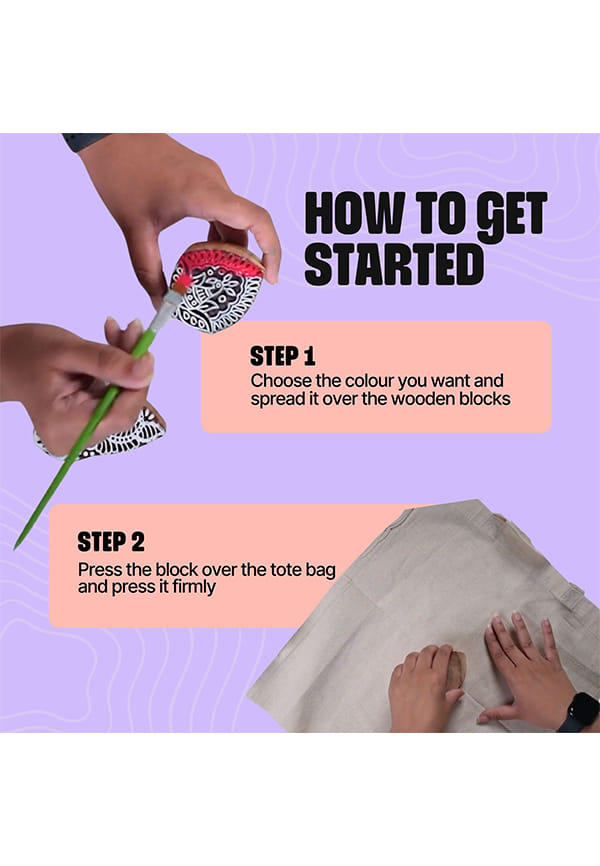 HOW TO GET STARTED

STEP 1
Choose the colour you want and spread it over the wooden blocks

STEP 2
Press the block over the tote bag and press it firmly