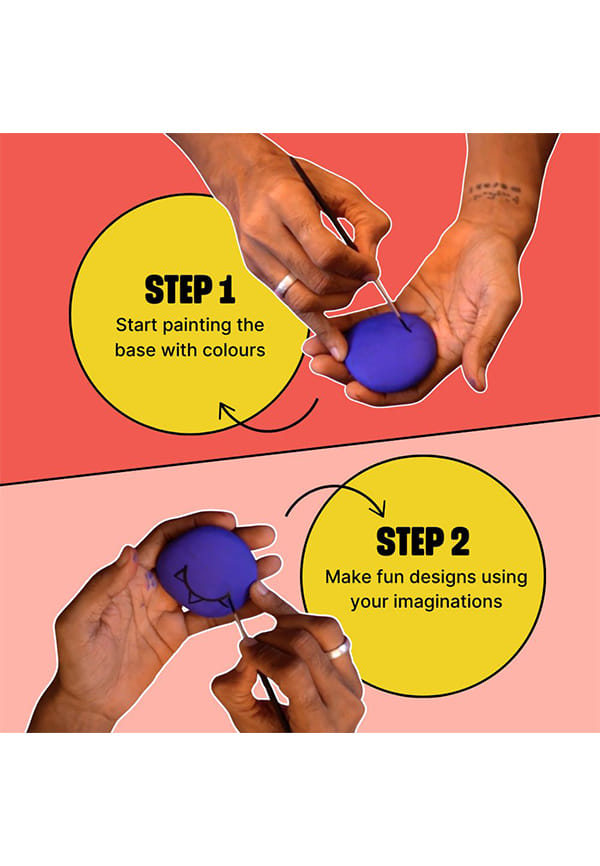 STEP 1
Start painting the base with colours

STEP 2
Make fun designs using your imaginations