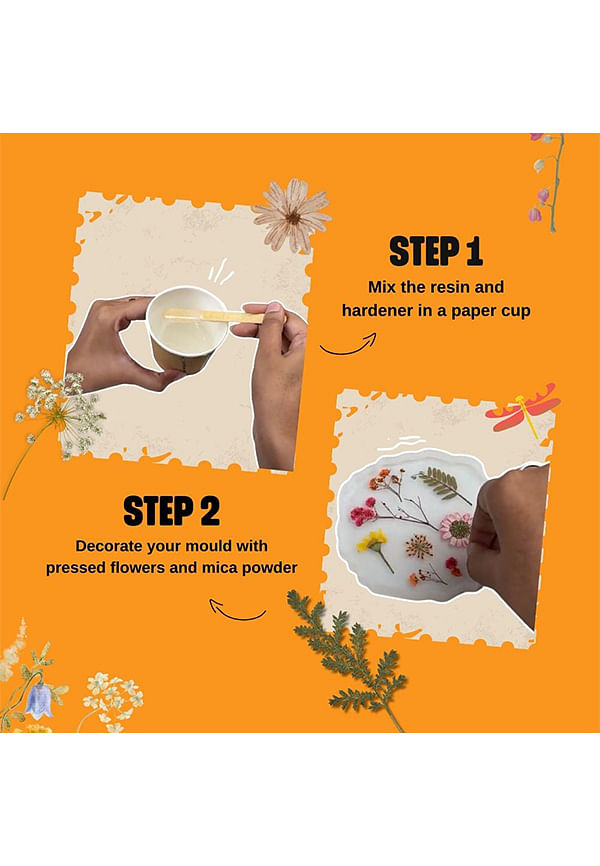 STEP 1
Mix the resin and hardener in a paper cup

STEP 2
Decorate your mould with pressed flowers and mica powder