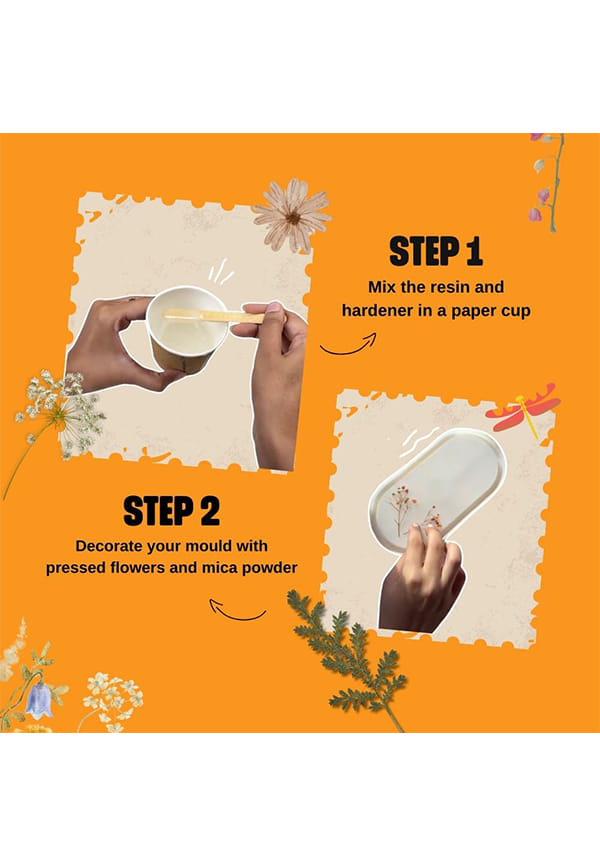 STEP 1

Mix the resin and hardener in a paper cup

STEP 2

Decorate your mould with pressed flowers and mica powder