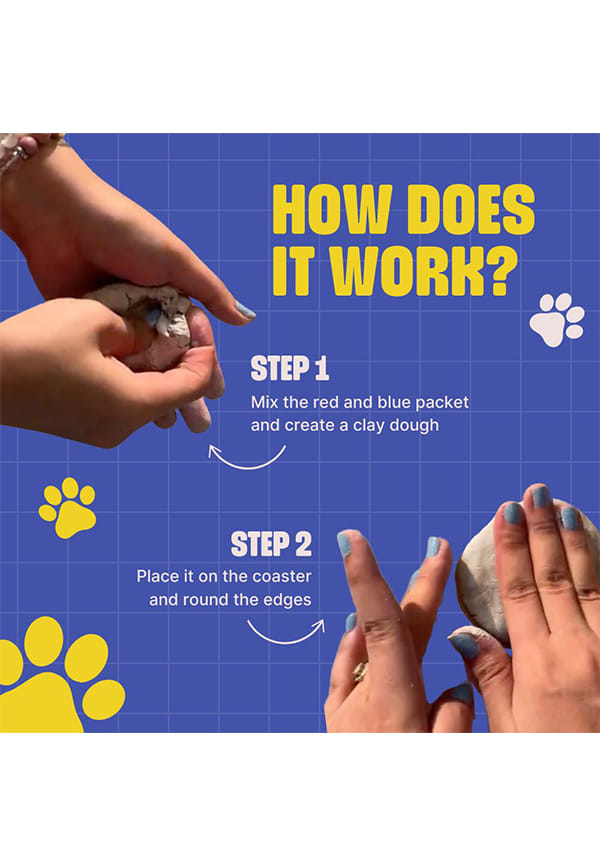 HOW DOES IT WORK?

STEP 1
Mix the red and blue packet and create a clay dough

STEP 2
Place it on the coaster and round the edges