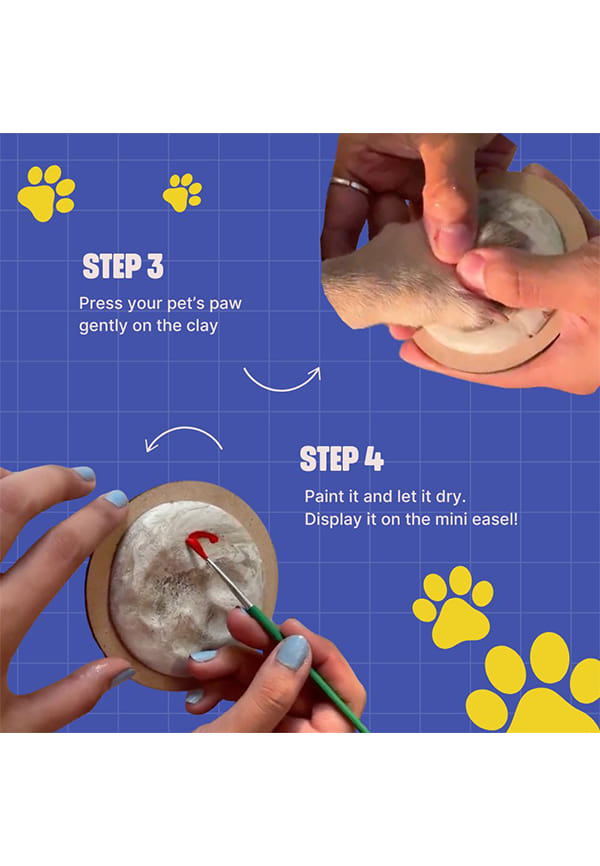 STEP 3

Press your pet's paw gently on the clay

STEP 4

Paint it and let it dry. Display it on the mini easel!