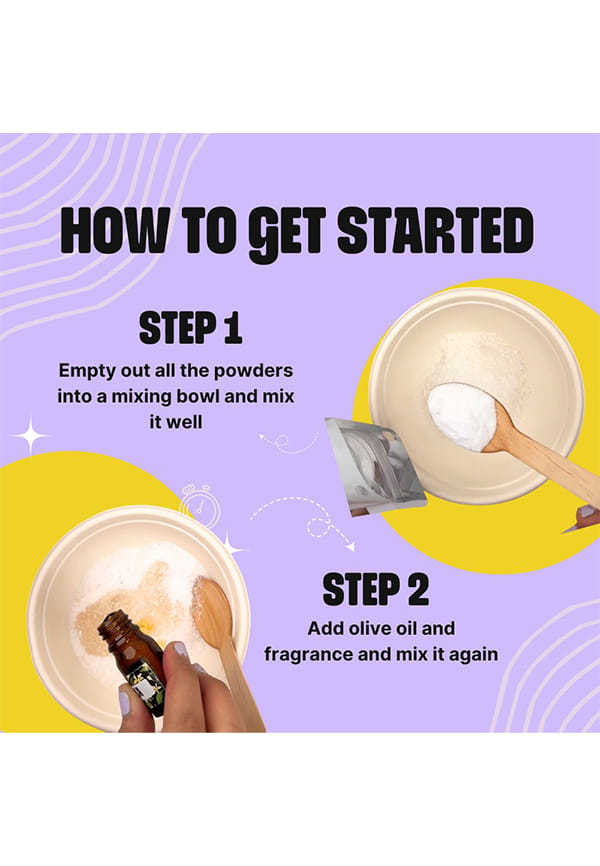 HOW TO GET STARTED

STEP 1

Empty out all the powders into a mixing bowl and mix it well

STEP 2

Add olive oil and fragrance and mix it again