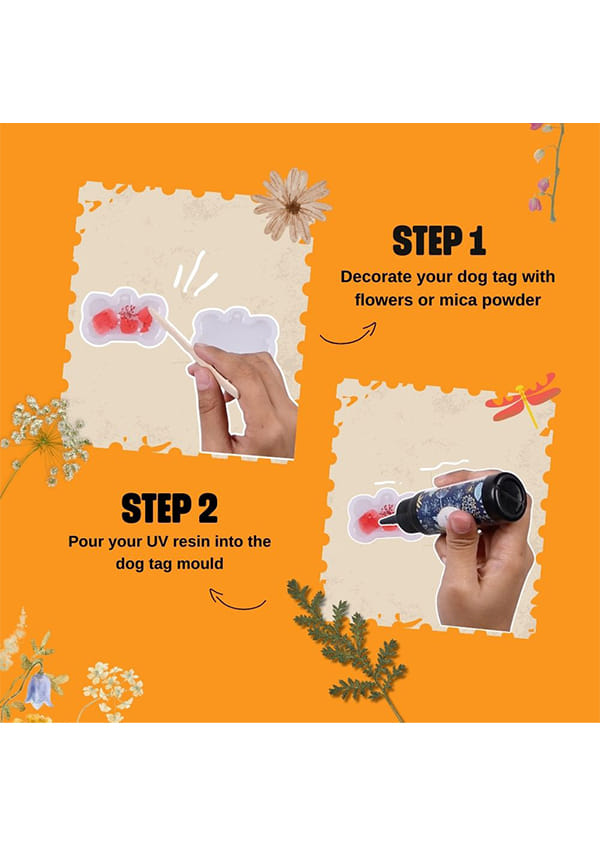 STEP 1
Decorate your dog tag with flowers or mica powder

STEP 2
Pour your UV resin into the dog tag mould