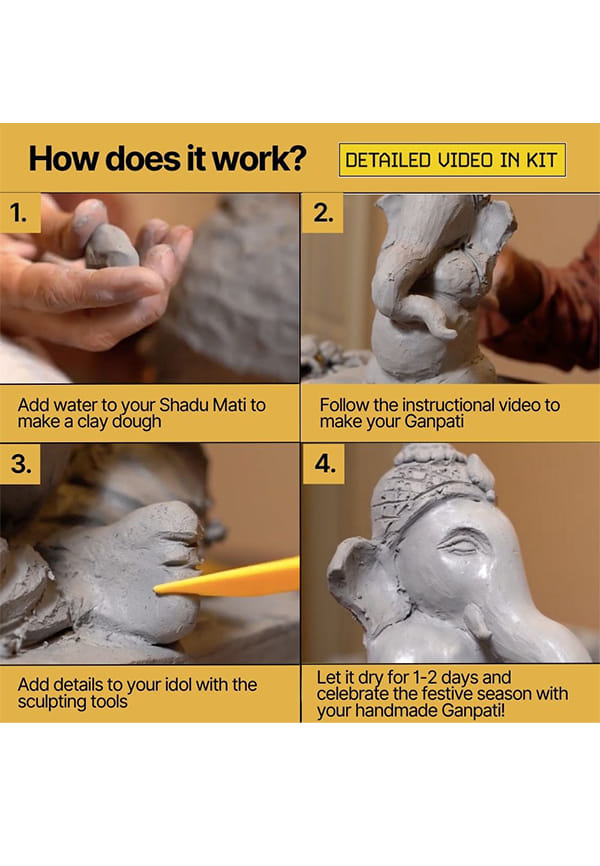 How does it work?

DETAILED VIDEO IN KIT

1.

Add water to your Shadu Mati to make a clay dough

2.

Follow the instructional video to make your Ganpati

3.

Add details to your idol with the sculpting tools

4.

Let it dry for 1-2 days and celebrate the festive season with your handmade Ganpati!