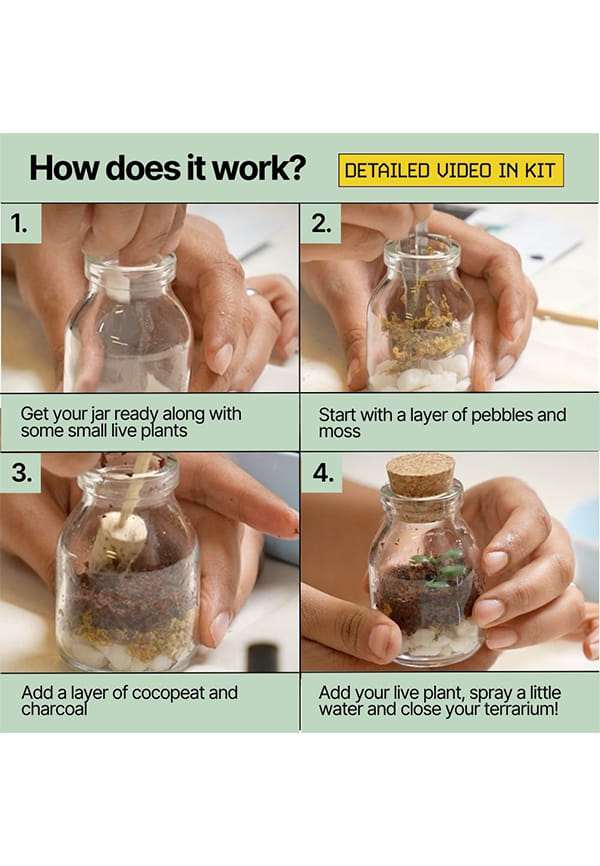 How does it work?

DETAILED VIDEO IN KIT

1.

Get your jar ready along with some small live plants

2.

Start with a layer of pebbles and moss

3.

Add a layer of cocopeat and charcoal

4.

Add your live plant, spray a little water and close your terrarium!