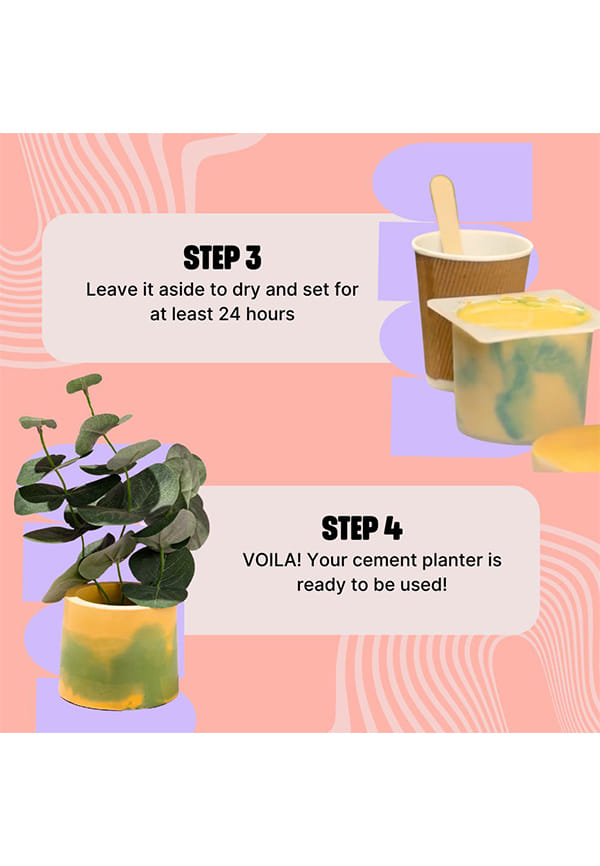 STEP 3
Leave it aside to dry and set for at least 24 hours

STEP 4
VOILA! Your cement planter is ready to be used!