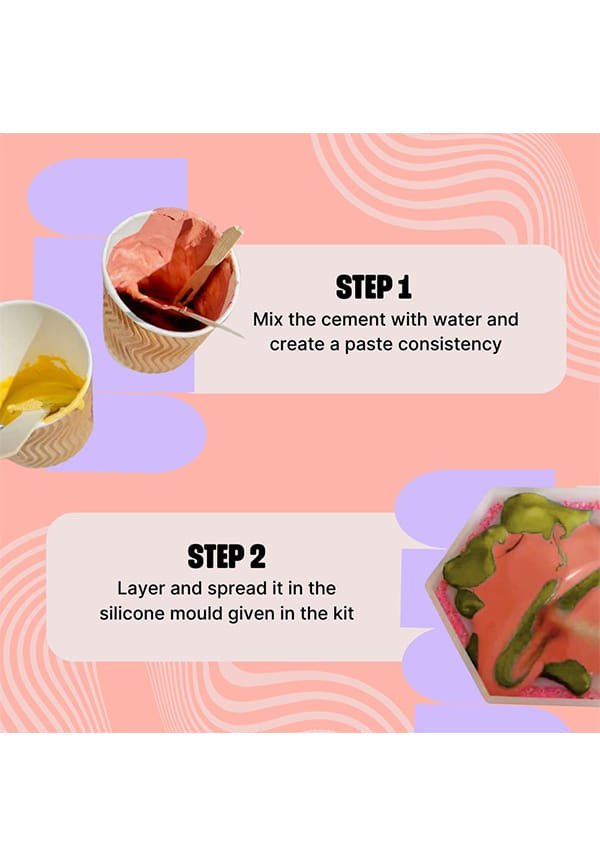 STEP 1
Mix the cement with water and create a paste consistency

STEP 2
Layer and spread it in the silicone mould given in the kit