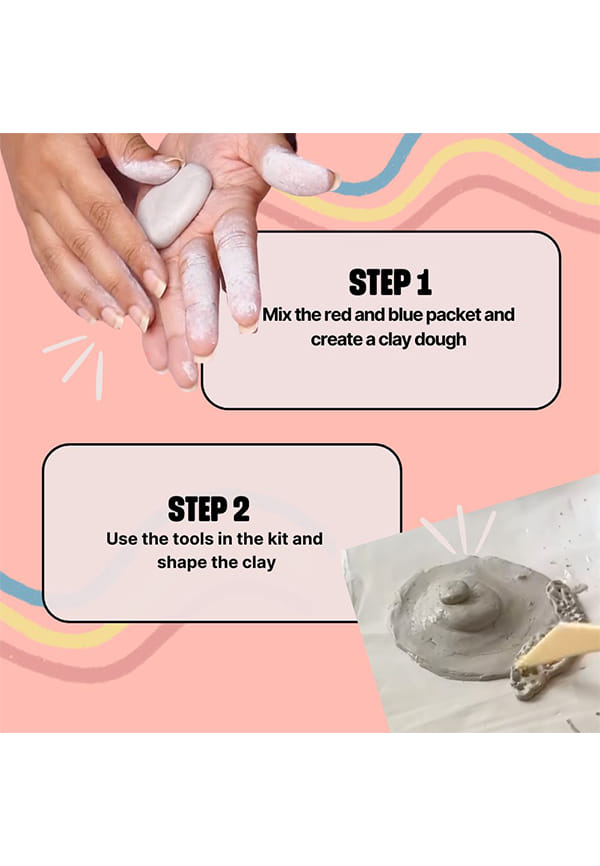 STEP 1
Mix the red and blue packet and create a clay dough

STEP 2
Use the tools in the kit and shape the clay