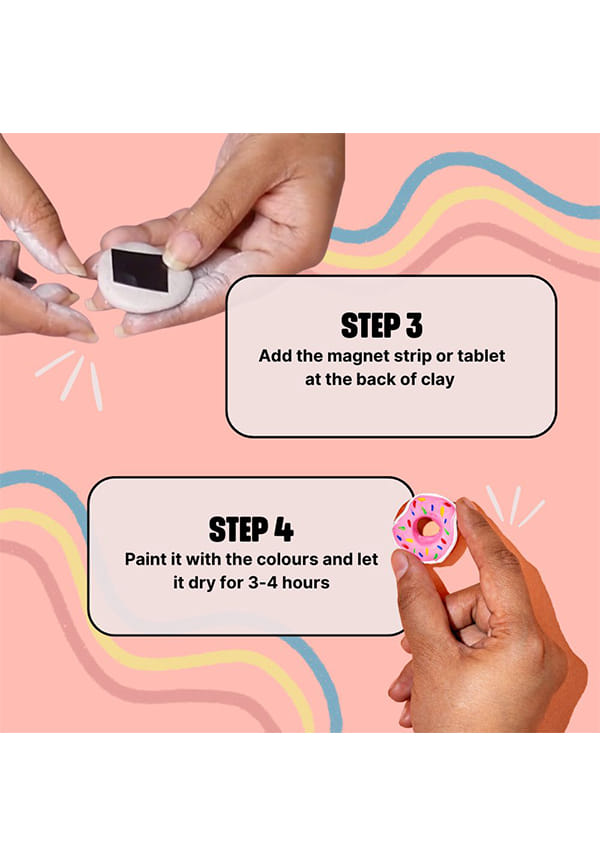 STEP 3
Add the magnet strip or tablet at the back of clay

STEP 4
Paint it with the colours and let it dry for 3-4 hours