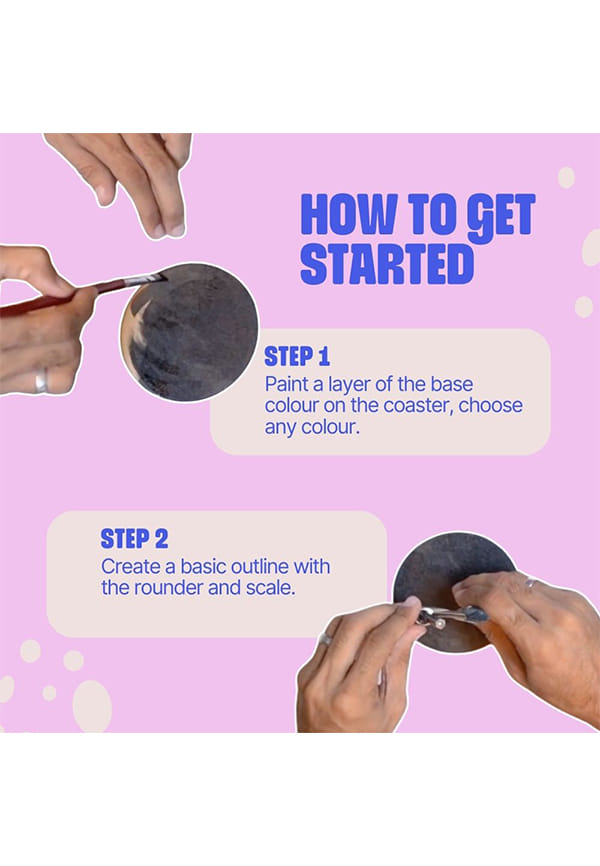 HOW TO GET STARTED

STEP 1
Paint a layer of the base colour on the coaster, choose any colour.

STEP 2
Create a basic outline with the rounder and scale.