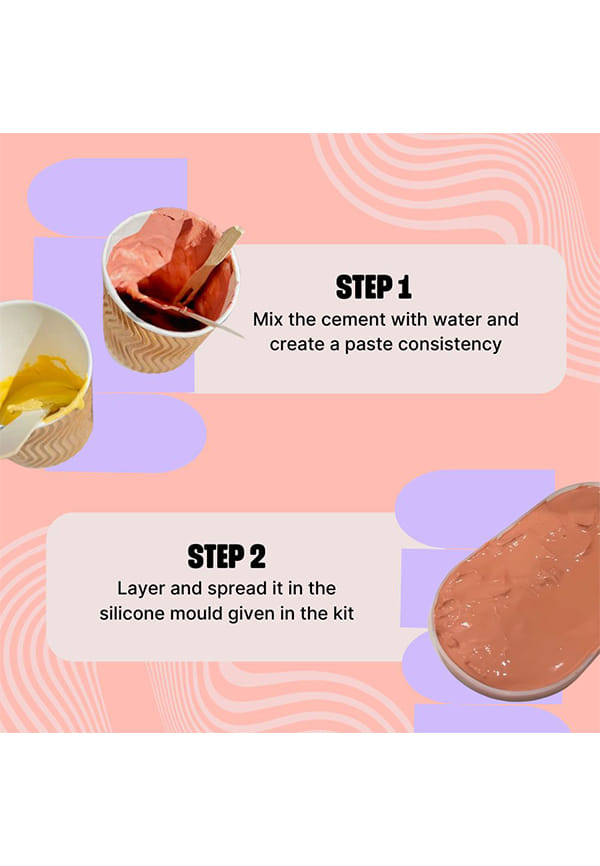 STEP 1
Mix the cement with water and create a paste consistency

STEP 2
Layer and spread it in the silicone mould given in the kit