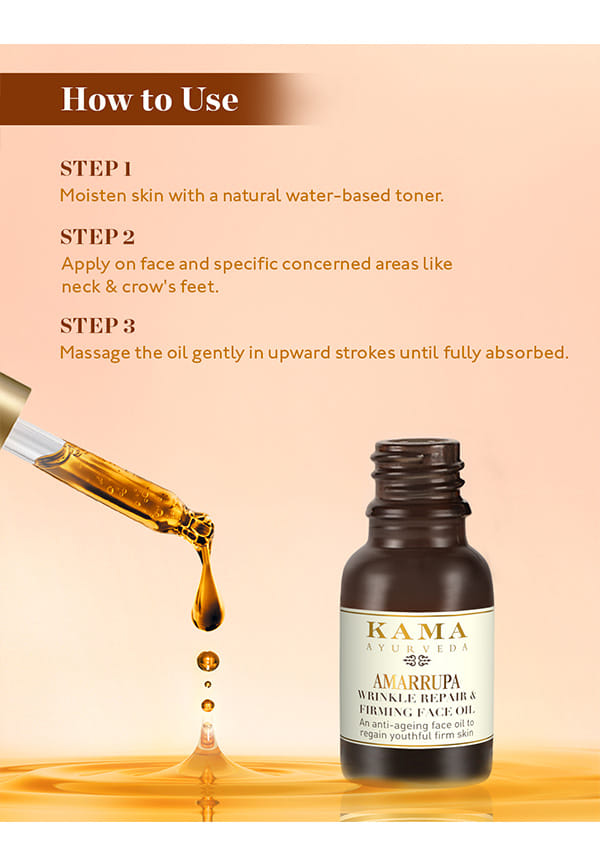 How to Use

STEP 1
Moisten skin with a natural water-based toner.

STEP 2
Apply on face and specific concerned areas like neck & crow's feet.

STEP 3
Massage the oil gently in upward strokes until fully absorbed.

KAMA
AYURVEDA

AMARRUPA
WRINKLE REPAIR &
FIRMING FACE OIL
An anti-ageing face oil to regain youthful firm skin