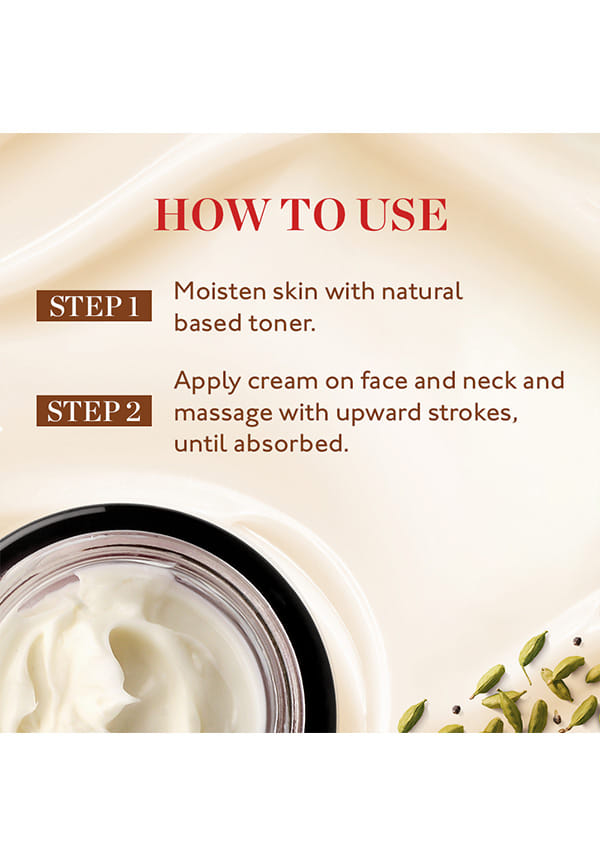 HOW TO USE

STEP 1

Moisten skin with natural based toner.

STEP 2

Apply cream on face and neck and massage with upward strokes, until absorbed.