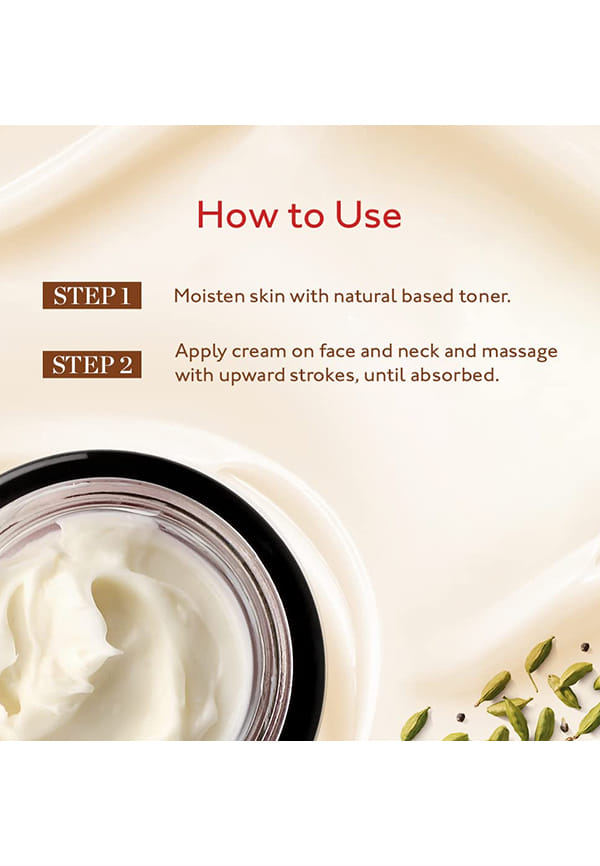 How to Use

STEP 1 Moisten skin with natural based toner.

STEP 2 Apply cream on face and neck and massage with upward strokes, until absorbed.