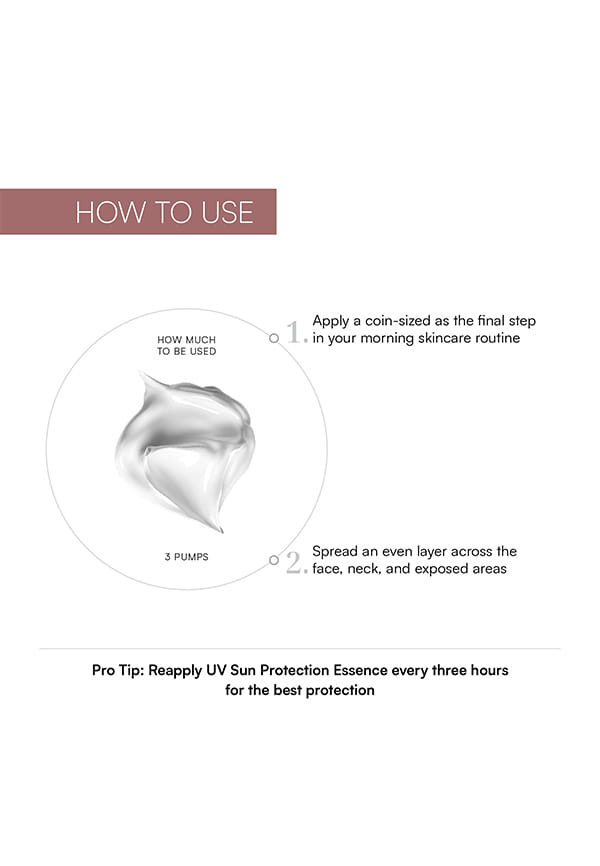 HOW TO USE

HOW MUCH TO BE USED

3 PUMPS

1. Apply a coin-sized as the final step in your morning skincare routine

2. Spread an even layer across the face, neck, and exposed areas

Pro Tip: Reapply UV Sun Protection Essence every three hours for the best protection