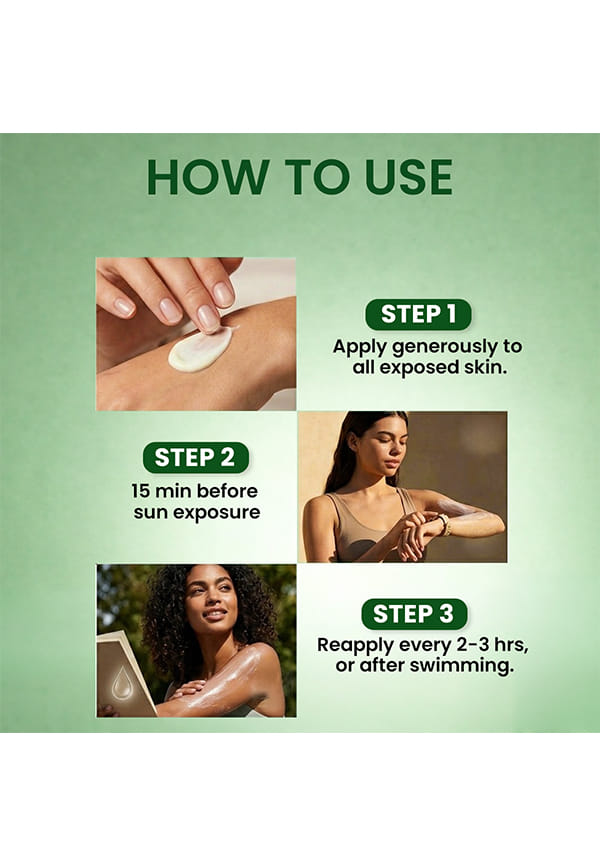 HOW TO USE

STEP 1
Apply generously to all exposed skin.

STEP 2
15 min before sun exposure

STEP 3
Reapply every 2-3 hrs, or after swimming.