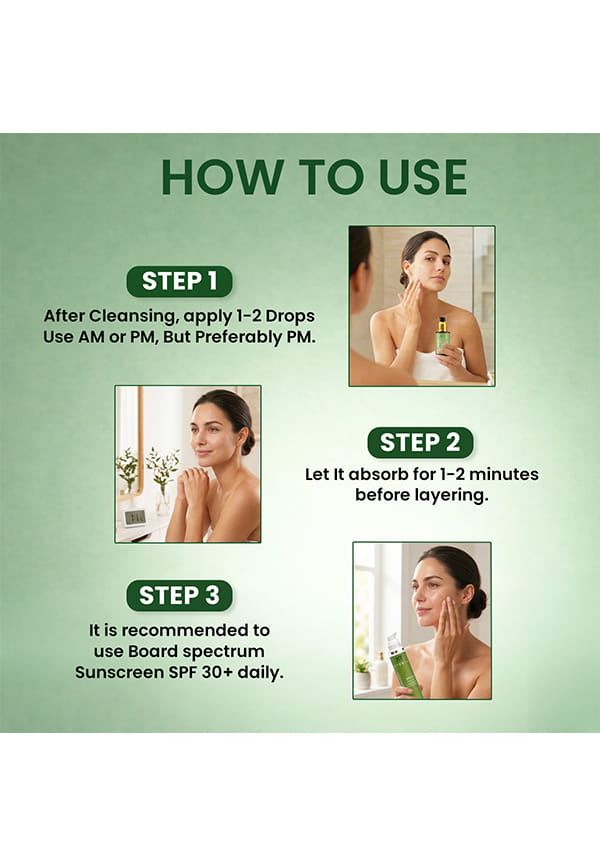 HOW TO USE

STEP 1

After Cleansing, apply 1-2 Drops Use AM or PM, But Preferably PM.

STEP 2

Let It absorb for 1-2 minutes before layering.

STEP 3

It is recommended to use Board spectrum Sunscreen SPF 30+ daily.