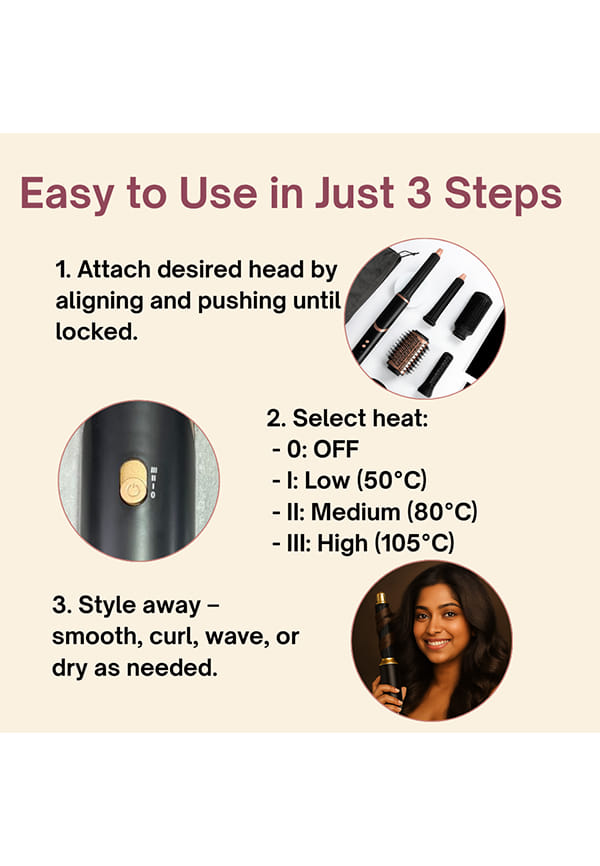 Easy to Use in Just 3 Steps

1. Attach desired head by aligning and pushing until locked.

III
II
I
0

2. Select heat:
- 0: OFF
- I: Low (50°C)
- II: Medium (80°C)
- III: High (105°C)

3. Style away – smooth, curl, wave, or dry as needed.