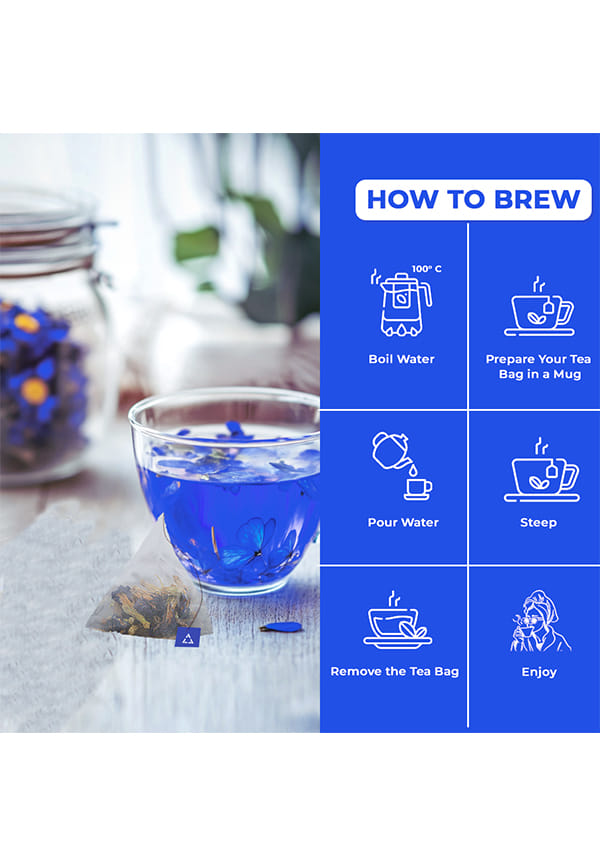 HOW TO BREW

100° C

Boil Water

Prepare Your Tea Bag in a Mug

Pour Water

Steep

Remove the Tea Bag

Enjoy