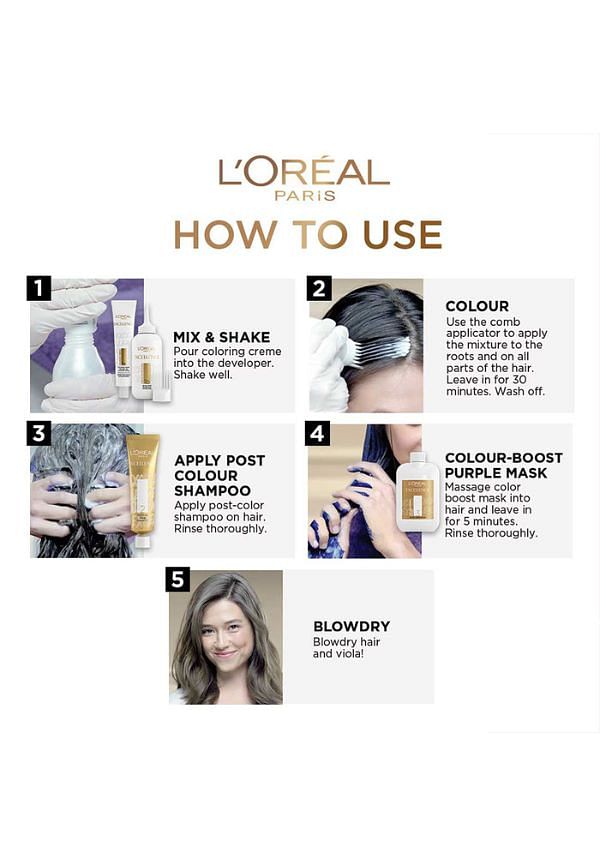 L'ORÉAL
PARIS

HOW TO USE

1
MIX & SHAKE
Pour coloring creme into the developer. Shake well.

2
COLOUR
Use the comb applicator to apply the mixture to the roots and on all parts of the hair. Leave in for 30 minutes. Wash off.

3
APPLY POST COLOUR SHAMPOO
Apply post-color shampoo on hair. Rinse thoroughly.

4
COLOUR-BOOST PURPLE MASK
Massage color boost mask into hair and leave in for 5 minutes. Rinse thoroughly.

5
BLOWDRY
Blowdry hair and viola!