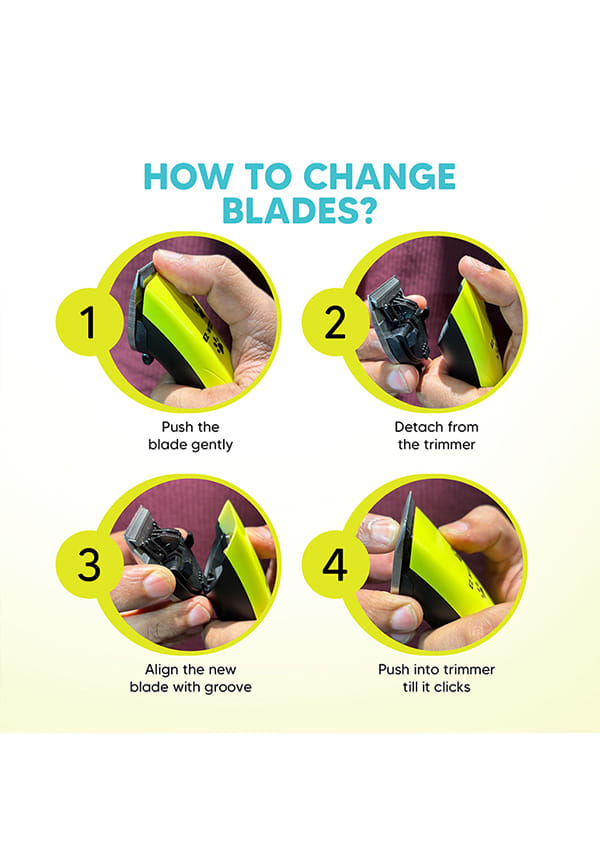 HOW TO CHANGE BLADES?

1

Push the blade gently

2

Detach from the trimmer

3

Align the new blade with groove

4

Push into trimmer till it clicks