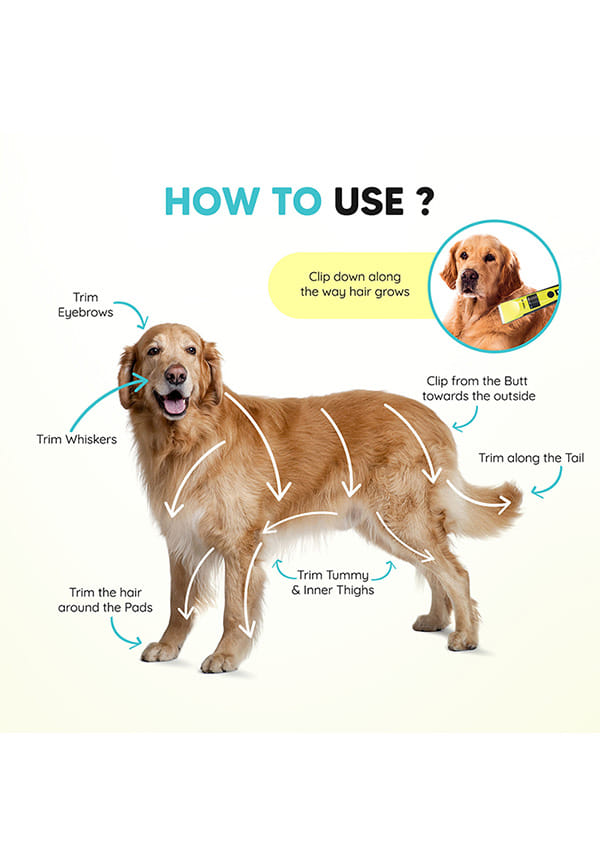 HOW TO USE ?

Clip down along the way hair grows

Trim Eyebrows

Clip from the Butt towards the outside

Trim Whiskers

Trim along the Tail

Trim Tummy & Inner Thighs

Trim the hair around the Pads