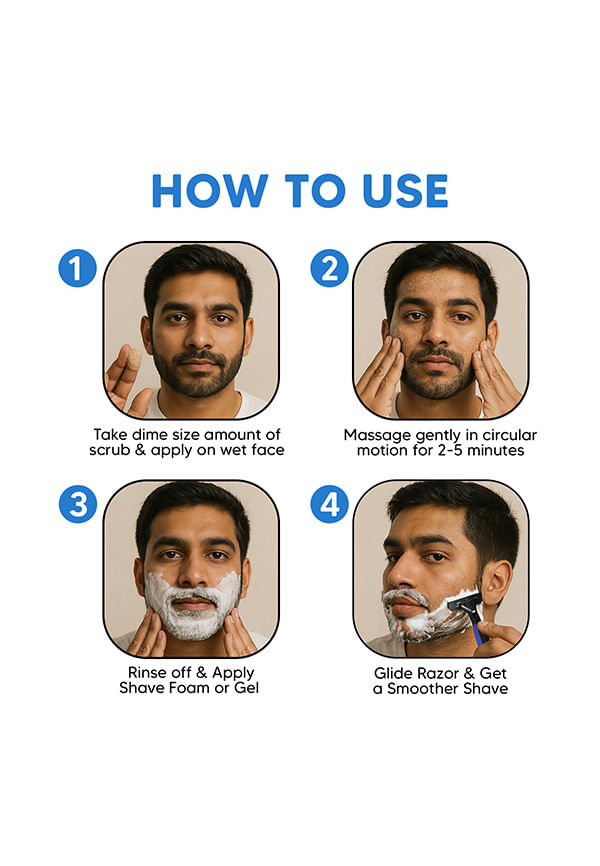 HOW TO USE

1
Take dime size amount of scrub & apply on wet face

2
Massage gently in circular motion for 2-5 minutes

3
Rinse off & Apply Shave Foam or Gel

4
Glide Razor & Get a Smoother Shave