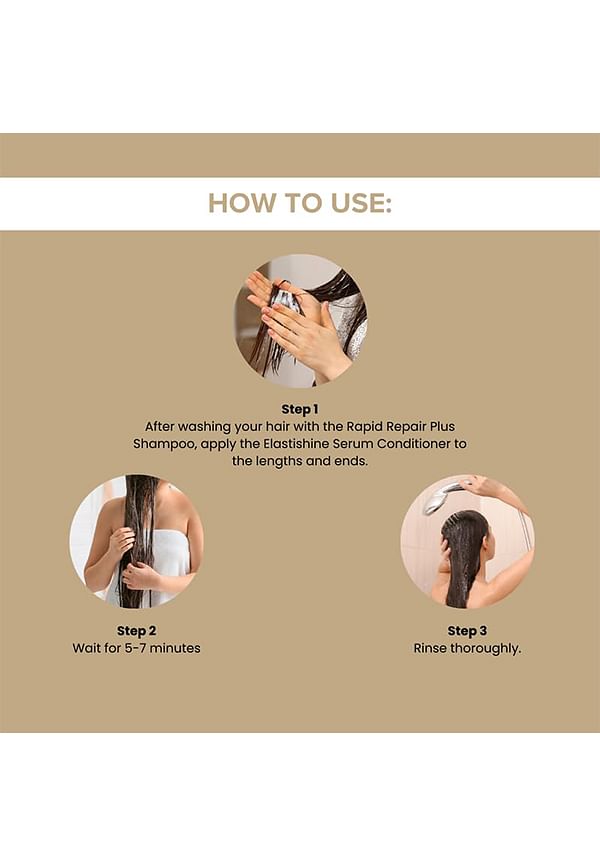 HOW TO USE:

Step 1
After washing your hair with the Rapid Repair Plus Shampoo, apply the Elastishine Serum Conditioner to the lengths and ends.

Step 2
Wait for 5-7 minutes

Step 3
Rinse thoroughly.