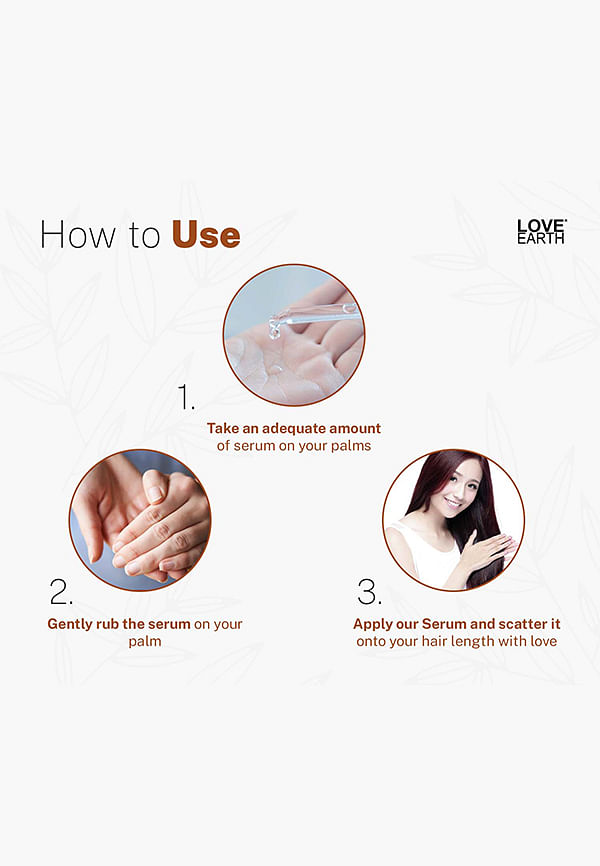 How to Use

LOVE EARTH

1.

Take an adequate amount of serum on your palms

2.

Gently rub the serum on your palm

3.

Apply our Serum and scatter it onto your hair length with love