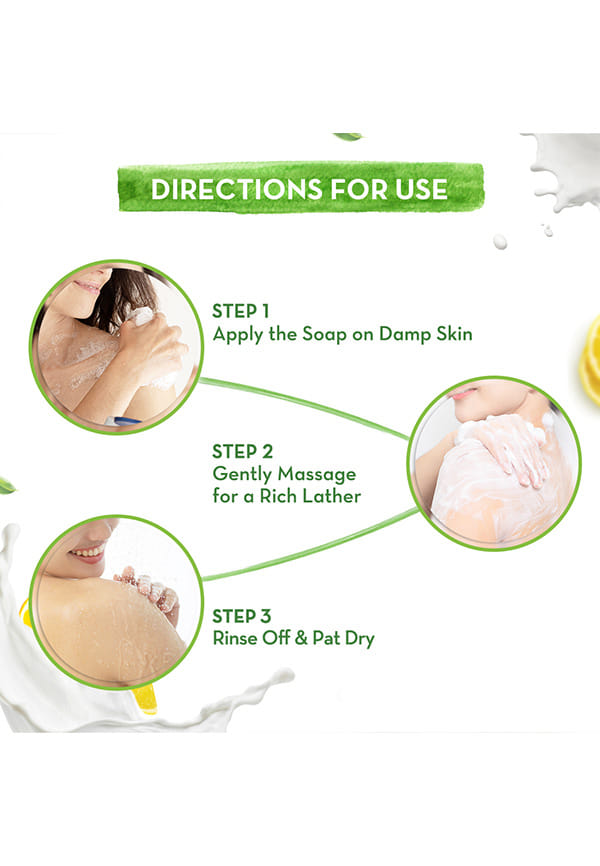 DIRECTIONS FOR USE

STEP 1
Apply the Soap on Damp Skin

STEP 2
Gently Massage for a Rich Lather

STEP 3
Rinse Off & Pat Dry