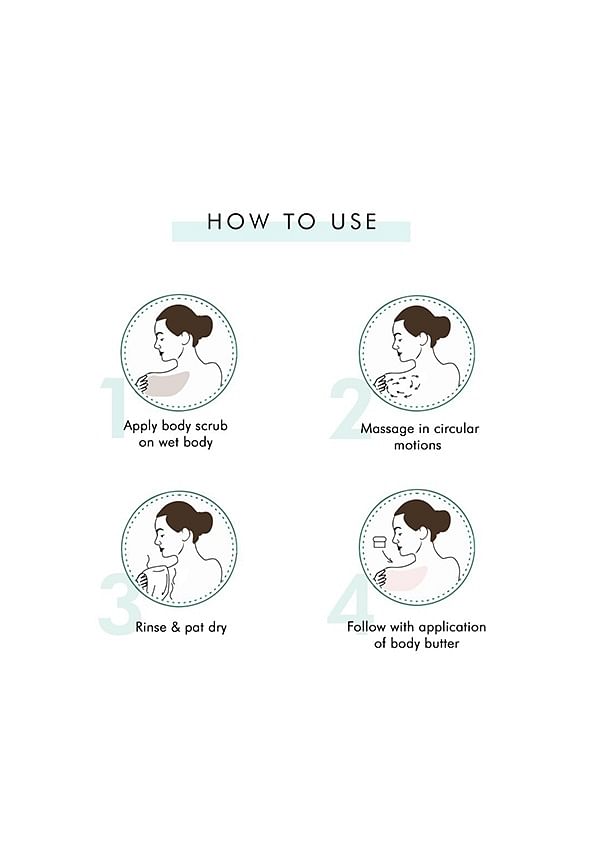 HOW TO USE

1
Apply body scrub on wet body

2
Massage in circular motions

3
Rinse & pat dry

4
Follow with application of body butter