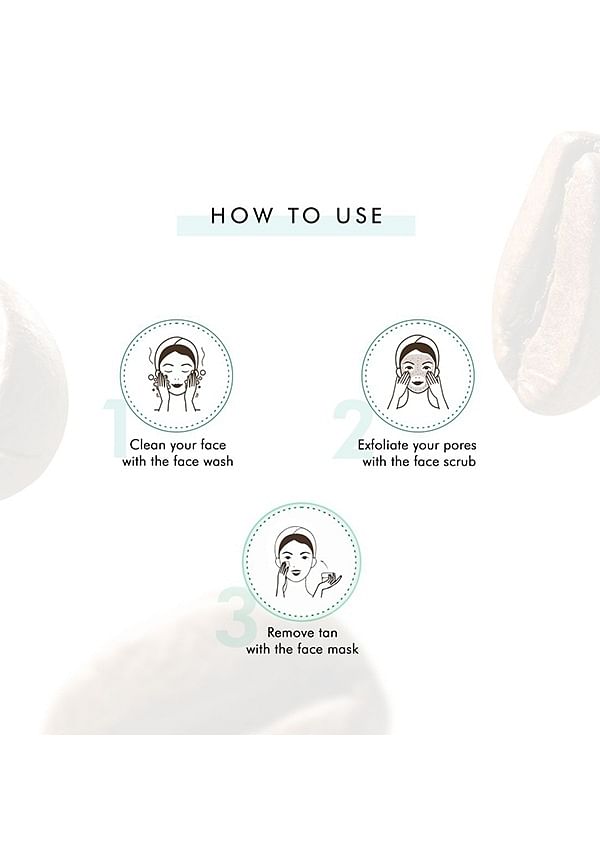 HOW TO USE

1
Clean your face with the face wash

2
Exfoliate your pores with the face scrub

3
Remove tan with the face mask