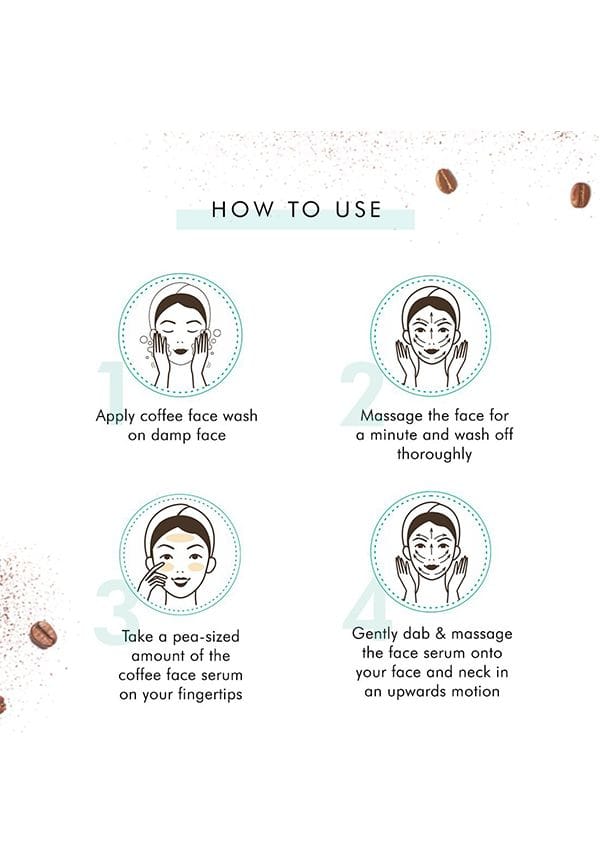 HOW TO USE

1
Apply coffee face wash on damp face

2
Massage the face for a minute and wash off thoroughly

3
Take a pea-sized amount of the coffee face serum on your fingertips

4
Gently dab & massage the face serum onto your face and neck in an upwards motion