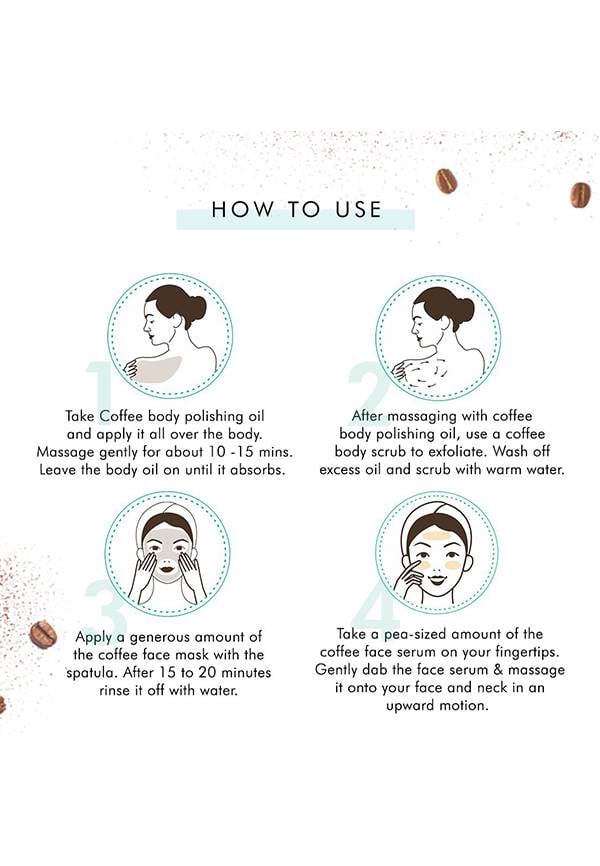 HOW TO USE

1

Take Coffee body polishing oil and apply it all over the body. Massage gently for about 10 -15 mins. Leave the body oil on until it absorbs.

2

After massaging with coffee body polishing oil, use a coffee body scrub to exfoliate. Wash off excess oil and scrub with warm water.

3

Apply a generous amount of the coffee face mask with the spatula. After 15 to 20 minutes rinse it off with water.

4

Take a pea-sized amount of the coffee face serum on your fingertips. Gently dab the face serum & massage it onto your face and neck in an upward motion.